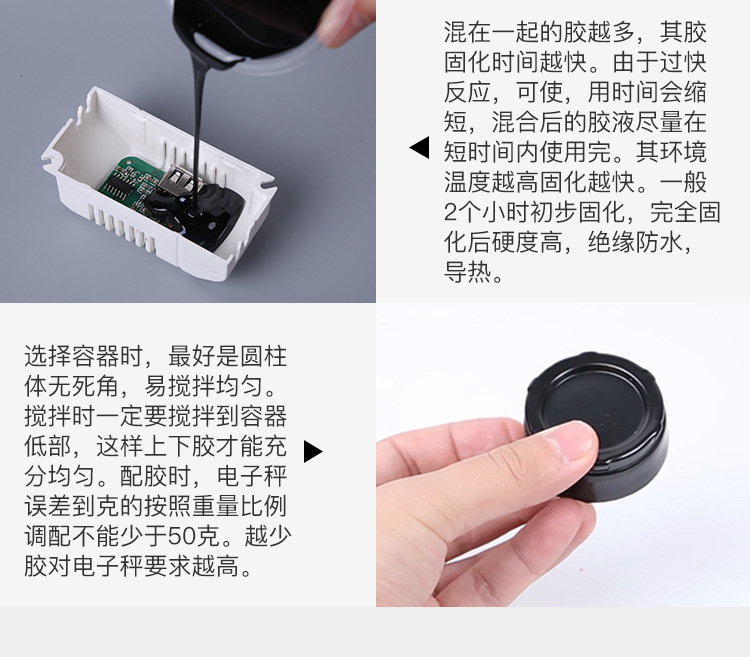 混在一起的胶越多，其胶固化时间越快。由于过快反应，可使，用时间会缩短，混合后的胶液尽量在短时间内使用完。其环境温度越高固化越快。一般2个小时初步固化，完全固化后硬度高，绝缘防水，导热。

选择容器时，最好是圆柱体无死角，易搅拌均匀。搅拌时一定要搅拌到容器低部，这样上下胶才能充分均匀。配胶时，电子秤误差到克的按照重量比例调配不能少于50克。越少胶对电子秤要求越高。